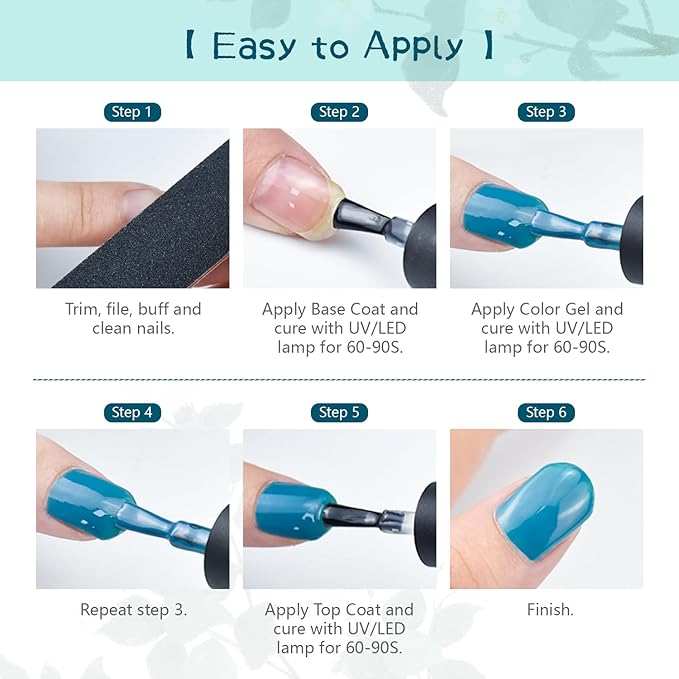 【 Easy to Apply 】

Step 1

Trim, file, buff and clean nails.

Step 2

Apply Base Coat and cure with UV/LED lamp for 60-90S.

Step 3

Apply Color Gel and cure with UV/LED lamp for 60-90S.

Step 4

Repeat step 3.

Step 5

Apply Top Coat and cure with UV/LED lamp for 60-90S.

Step 6

Finish.